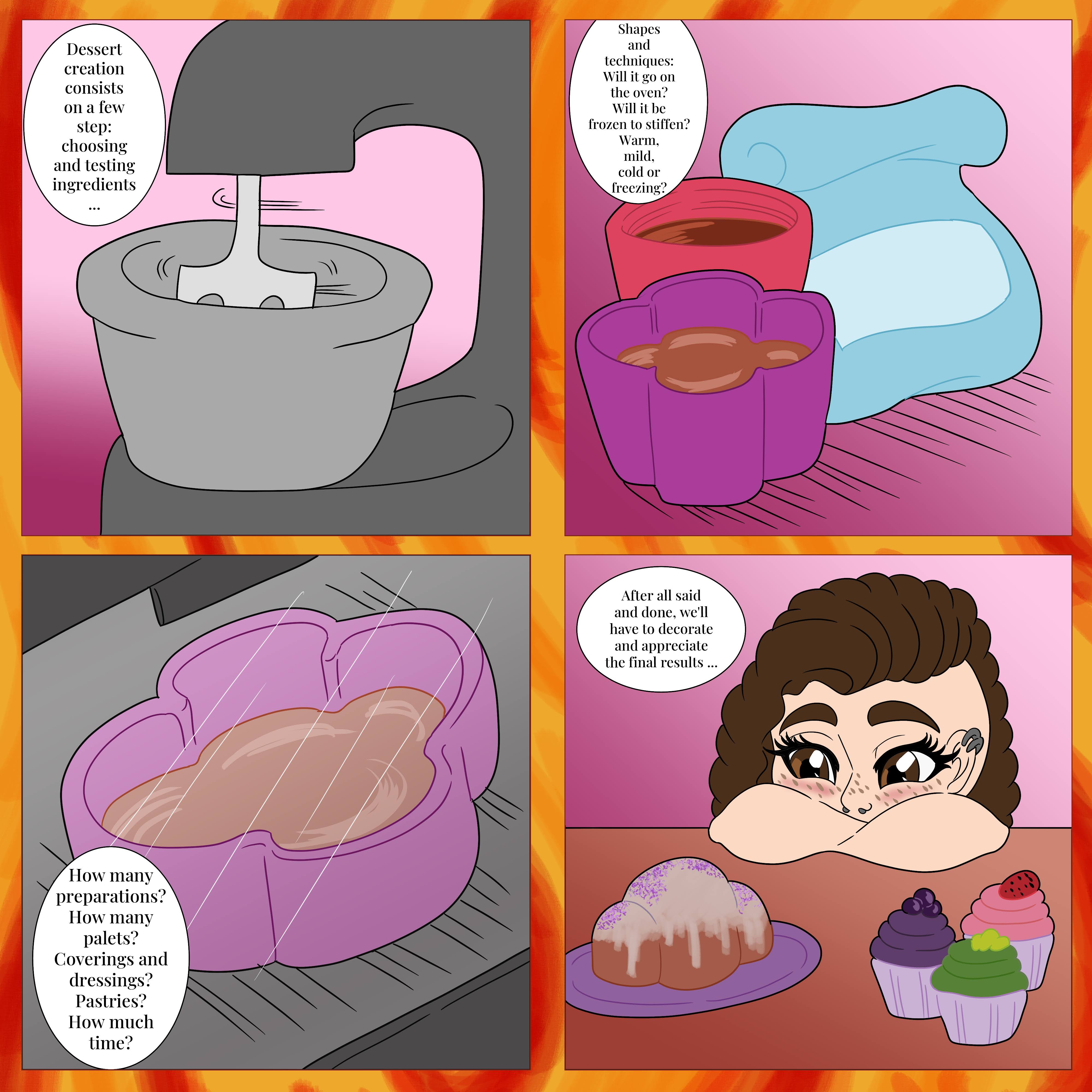 Dessert creation consists on a few step: choosing and testing ingredients ...

Shapes and techniques: Will it go on the oven? Will it be frozen to stiffen? Warm, mild, cold or freezing?

How many preparations? How many palets? Coverings and dressings? Pastries? How much time?

After all said and done, we'll have to decorate and appreciate the final results ...