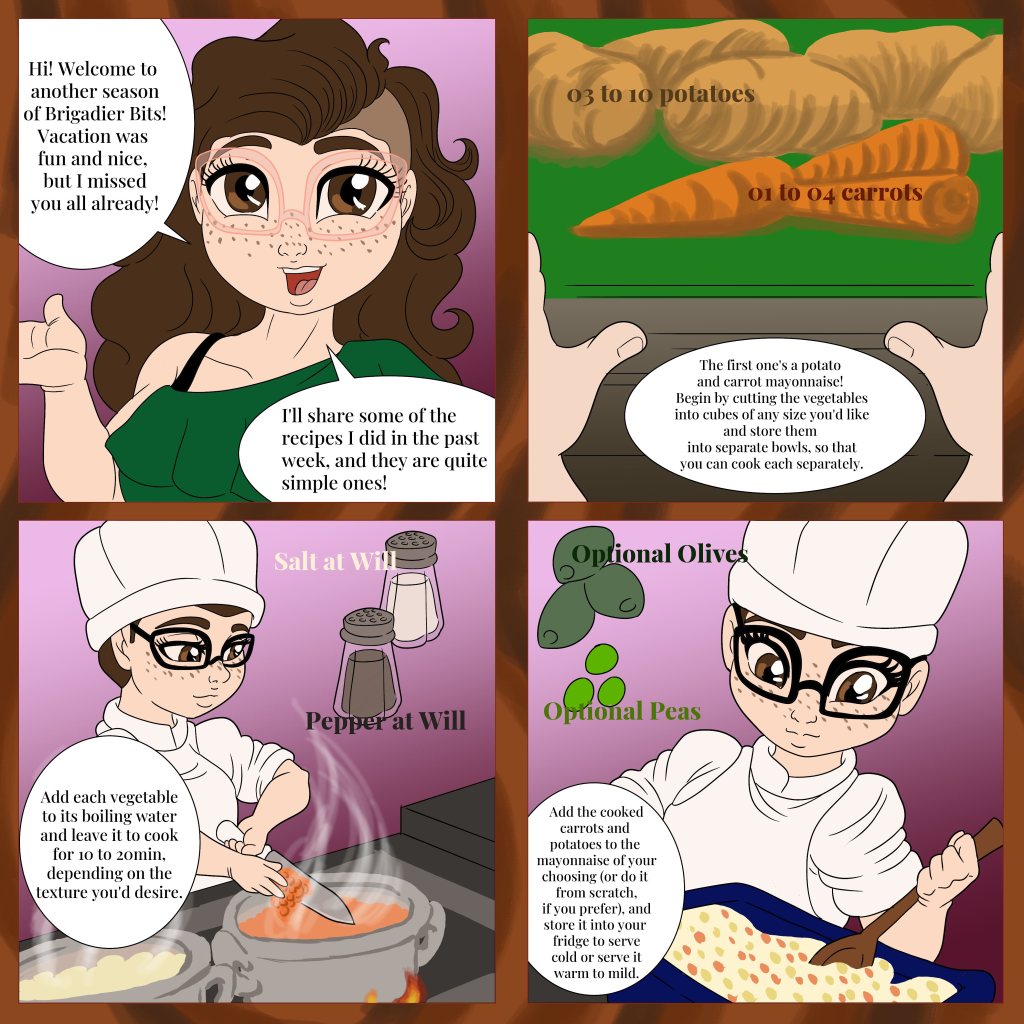 Hi! Welcome to another season of Brigadier Bits! Vacation was fun and nice, but I missed you all already!

I'll share some of the recipes I did in the past week, and they are quite simple ones!

03 to 10 potatoes

01 to 04 carrots

The first one's a potato and carrot mayonnaise! Begin by cutting the vegetables into cubes of any size you'd like and store them into separate bowls, so that you can cook each separately.

Salt at Will

Pepper at Will

Add each vegetable to its boiling water and leave it to cook for 10 to 20min, depending on the texture you'd desire.

Optional Olives

Optional Peas

Add the cooked carrots and potatoes to the mayonnaise of your choosing (or do it from scratch, if you prefer), and store it into your fridge to serve cold or serve it warm to mild.