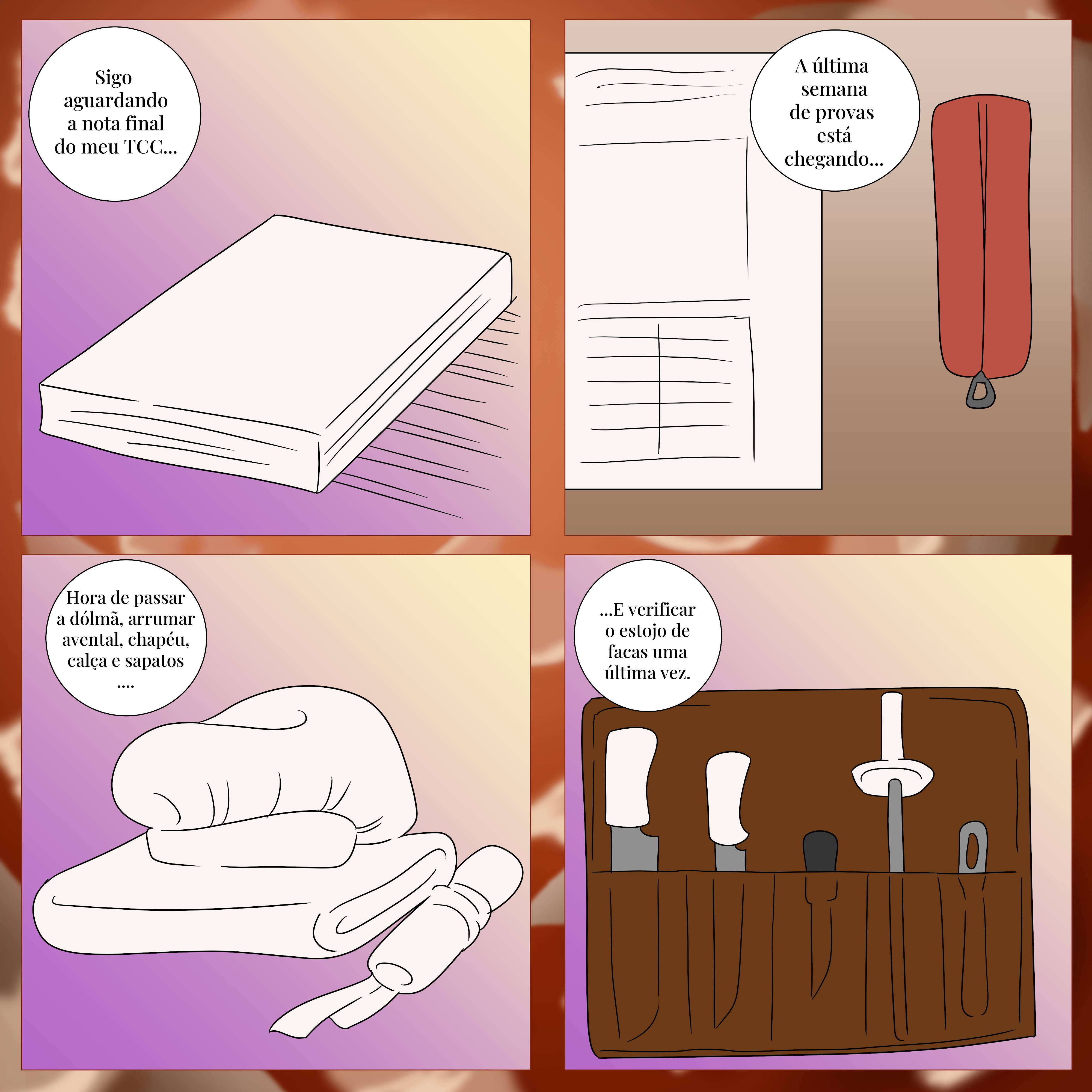 Sigo aguardando a nota final do meu TCC...

A última semana de provas está chegando...

Hora de passar a dólmã, arrumar avental, chapéu, calça e sapatos ....

...E verificar o estojo de facas uma última vez.